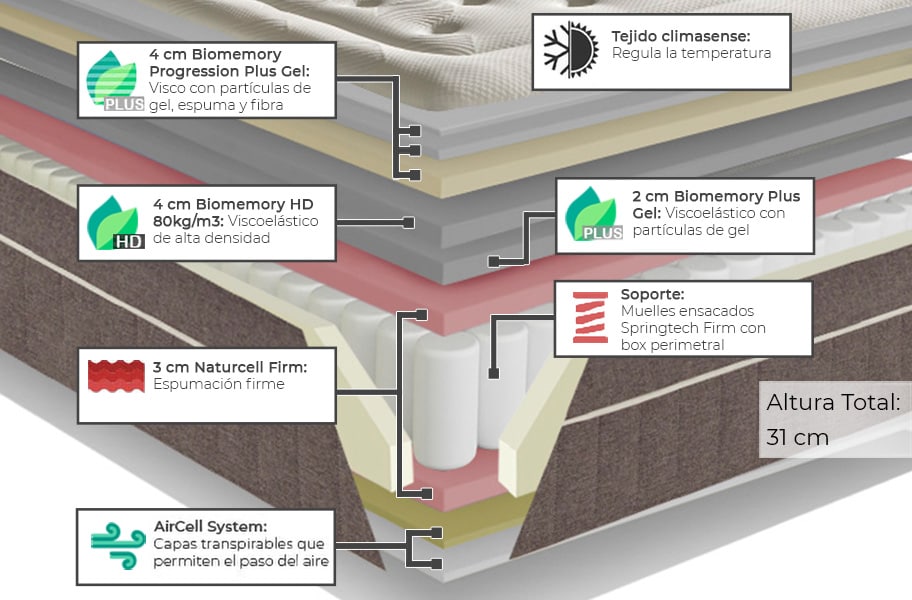 PLUS
4 cm Biomemory Progression Plus Gel: Visco con partículas de gel, espuma y fibra

Tejido climasense: Regula la temperatura

HD
4 cm Biomemory HD 80kg/m3: Viscoelástico de alta densidad

PLUS
2 cm Biomemory Plus Gel: Viscoelástico con partículas de gel

Soporte: Muelles ensacados Springtech Firm con box perimetral

3 cm Naturcell Firm: Espumación firme

Altura Total: 31 cm

AirCell System: Capas transpirables que permiten el paso del aire