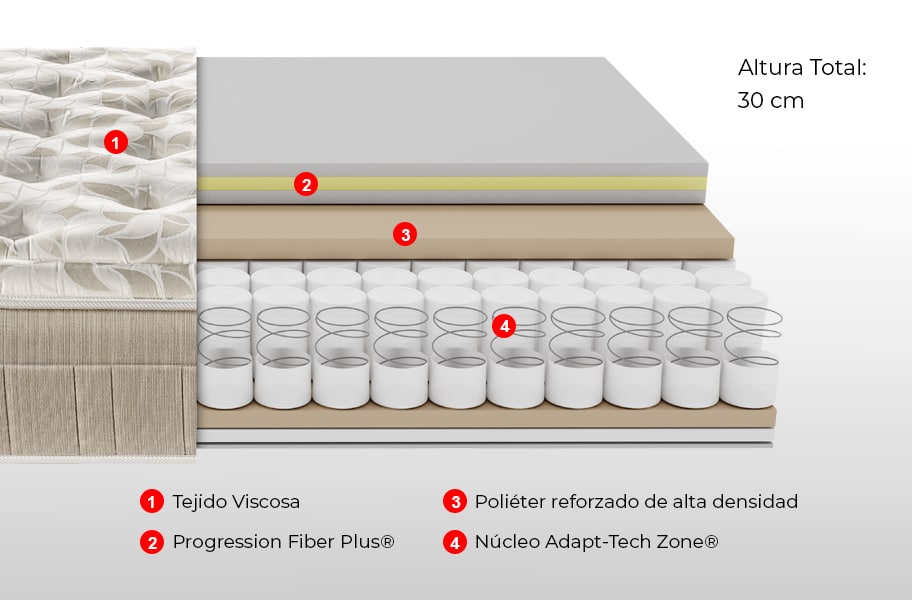 Altura Total:
30 cm

1

2

3

4

1 Tejido Viscosa

2 Progression Fiber Plus®

3 Poliéter reforzado de alta densidad

4 Núcleo Adapt-Tech Zone®