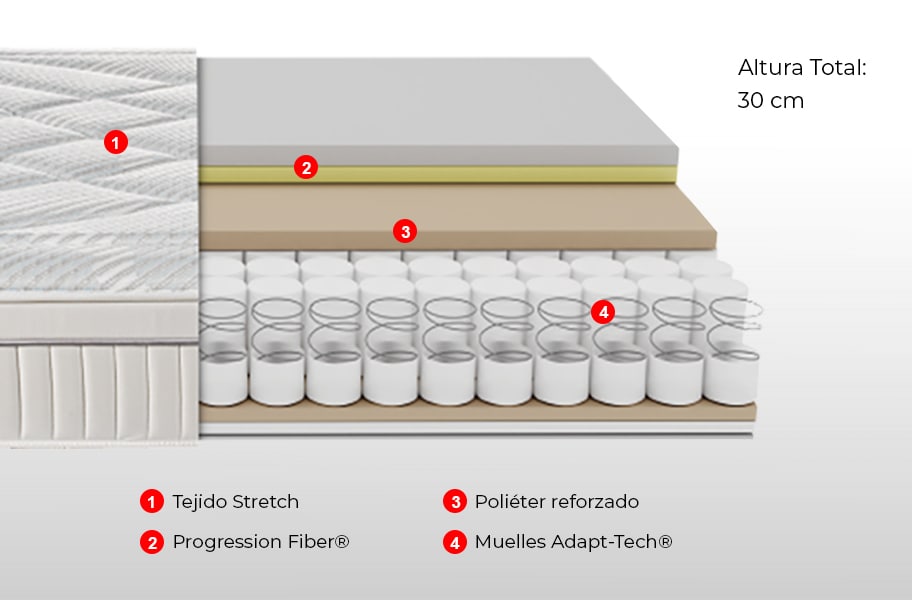 Altura Total:
30 cm

1

2

3

4

1 Tejido Stretch

2 Progression Fiber®

3 Poliéter reforzado

4 Muelles Adapt-Tech®