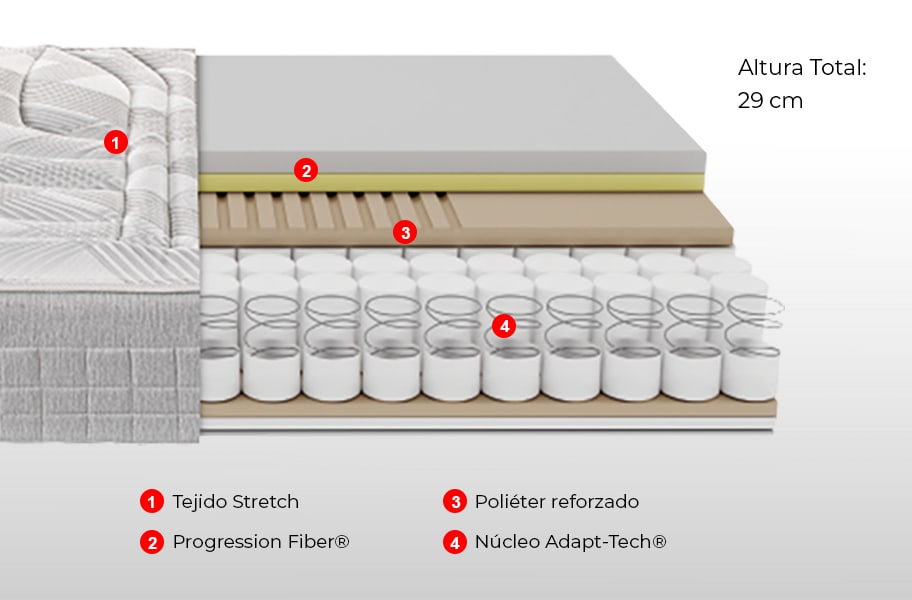 Altura Total:
29 cm

1

2

3

4

1 Tejido Stretch

2 Progression Fiber®

3 Poliéter reforzado

4 Núcleo Adapt-Tech®